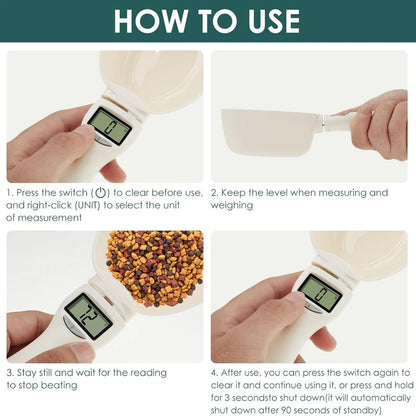 HOW TO USE

0

1. Press the switch (⏻) to clear before use, and right-click (UNIT) to select the unit of measurement

2. Keep the level when measuring and weighing

12

3. Stay still and wait for the reading to stop beating

0

4. After use, you can press the switch again to clear it and continue using it, or press and hold for 3 secondsto shut down(it will automatically shut down after 90 seconds of standby)