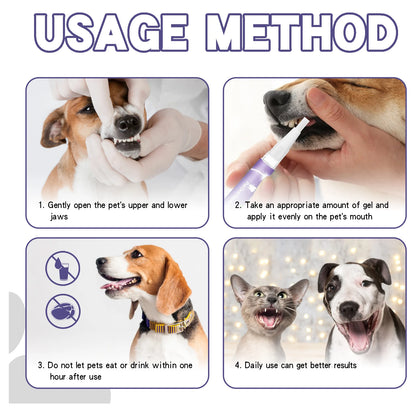 USAGE METHOD

1. Gently open the pet's upper and lower jaws

2. Take an appropriate amount of gel and apply it evenly on the pet's mouth

3. Do not let pets eat or drink within one hour after use

4. Daily use can get better results