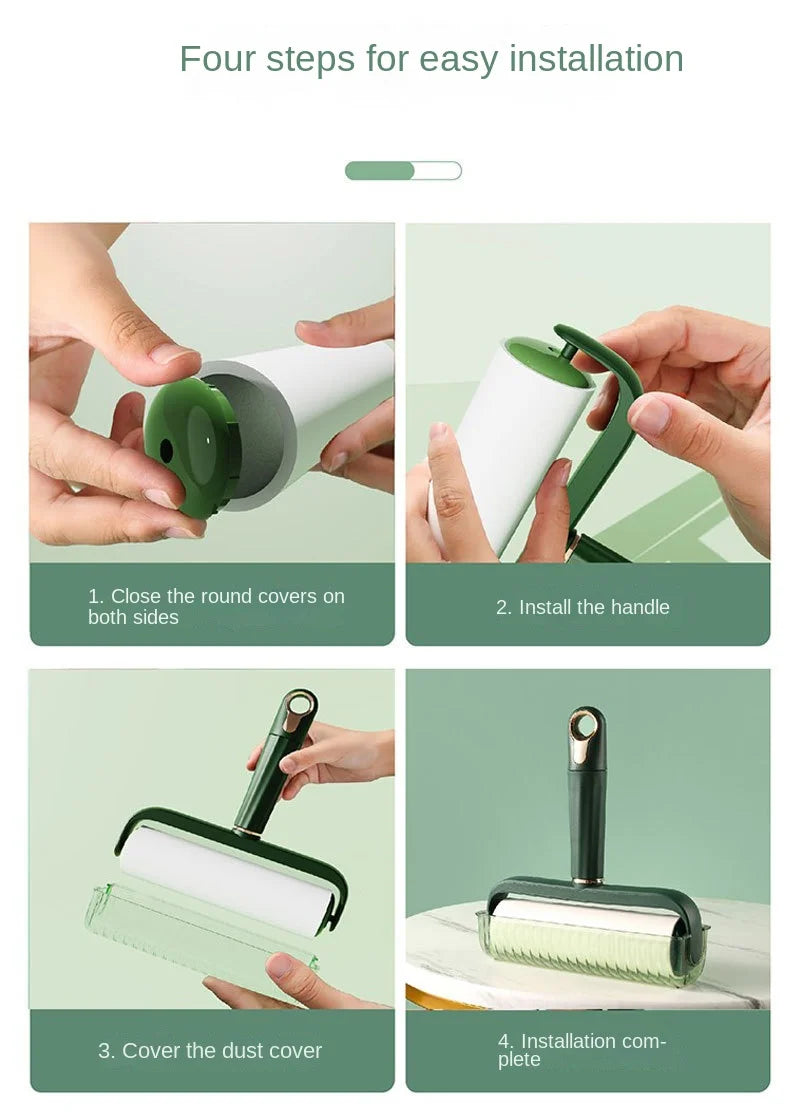 Four steps for easy installation

1. Close the round covers on both sides

2. Install the handle

3. Cover the dust cover

4. Installation complete