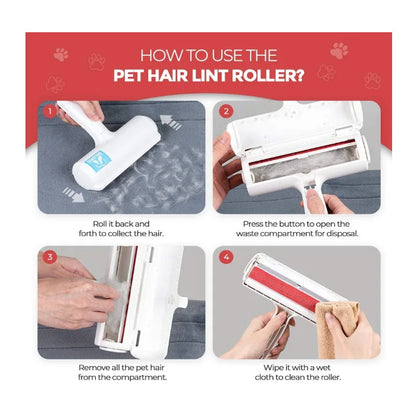 HOW TO USE THE
PET HAIR LINT ROLLER?

1

Roll it back and forth to collect the hair.

2

Press the button to open the waste compartment for disposal.

3

Remove all the pet hair from the compartment.

4

Wipe it with a wet cloth to clean the roller.