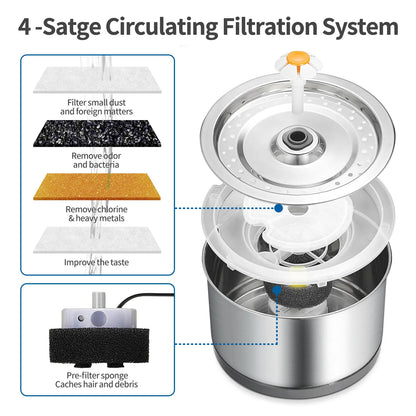 4 -Satge Circulating Filtration System

Filter small dust and foreign matters

Remove odor and bacteria

Remove chlorine & heavy metals

Improve the taste

Pre-filter sponge Caches hair and debris