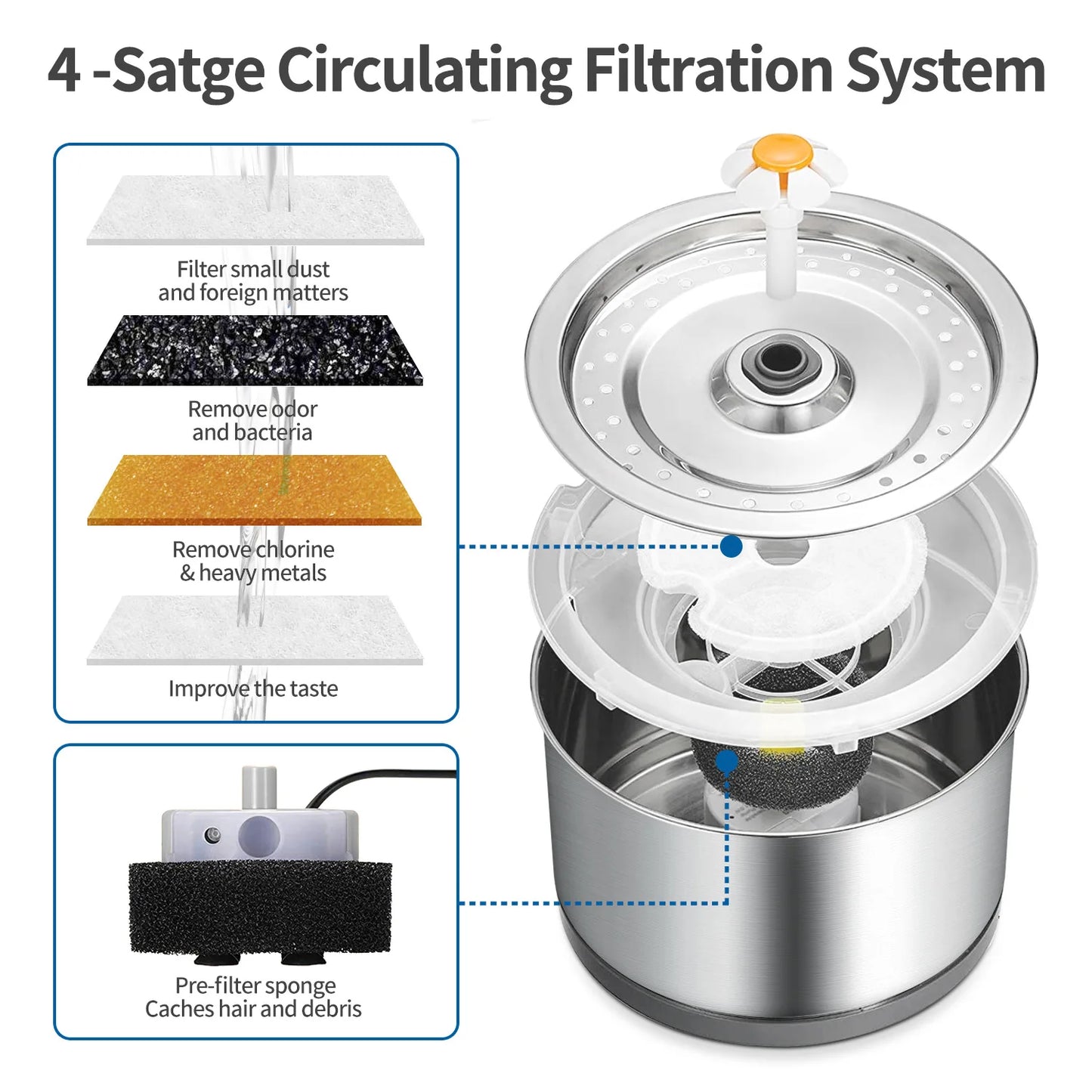 4 -Satge Circulating Filtration System

Filter small dust and foreign matters

Remove odor and bacteria

Remove chlorine & heavy metals

Improve the taste

Pre-filter sponge
Caches hair and debris